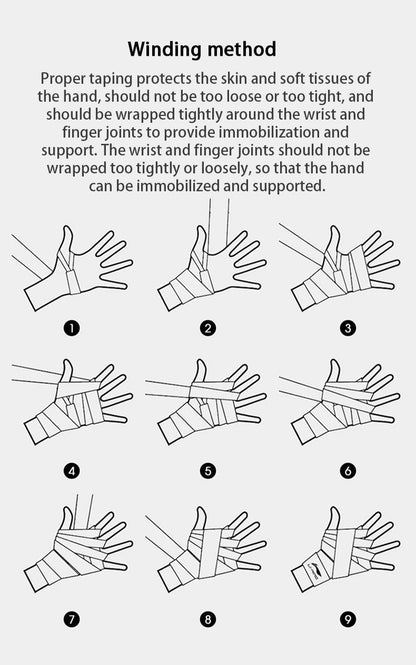 Winding method

Proper taping protects the skin and soft tissues of the hand, should not be too loose or too tight, and should be wrapped tightly around the wrist and finger joints to provide immobilization and support. The wrist and finger joints should not be wrapped too tightly or loosely, so that the hand can be immobilized and supported.

1

2

3

4

5

6

7

8

9